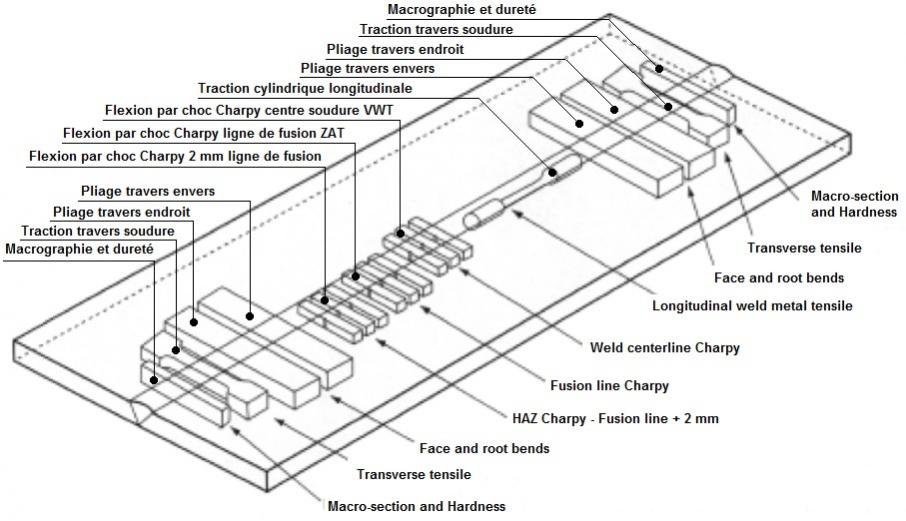 Macrographie et dureté
Traction travers soudure
Pliage travers endroit
Pliage travers envers
Traction cylindrique longitudinale
Flexion par choc Charpy centre soudure VWT
Flexion par choc Charpy ligne de fusion ZAT
Flexion par choc Charpy 2 mm ligne de fusion
Pliage travers envers
Pliage travers endroit
Traction travers soudure
Macrographie et dureté

Macro-section and Hardness
Transverse tensile
Face and root bends
Longitudinal weld metal tensile
Weld centerline Charpy
Fusion line Charpy
HAZ Charpy - Fusion line + 2 mm
Face and root bends
Transverse tensile
Macro-section and Hardness