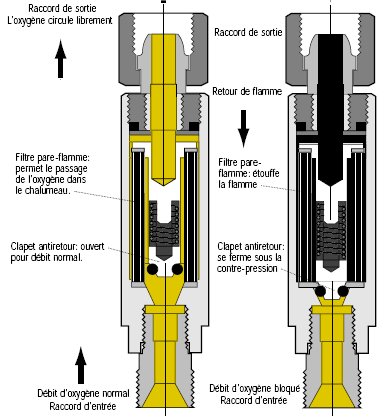 Raccord de sortie
L'oxygène circule librement

Filtre pare-flamme: permet le passage de l'oxygène dans le chalumeau.

Clapet antiretour: ouvert pour débit normal.

Débit d'oxygène normal
Raccord d'entrée

Raccord de sortie

Retour de flamme

Filtre pare-flamme: étouffe la flamme

Clapet antiretour: se ferme sous la contre-pression

Débit d'oxygène bloqué
Raccord d'entrée