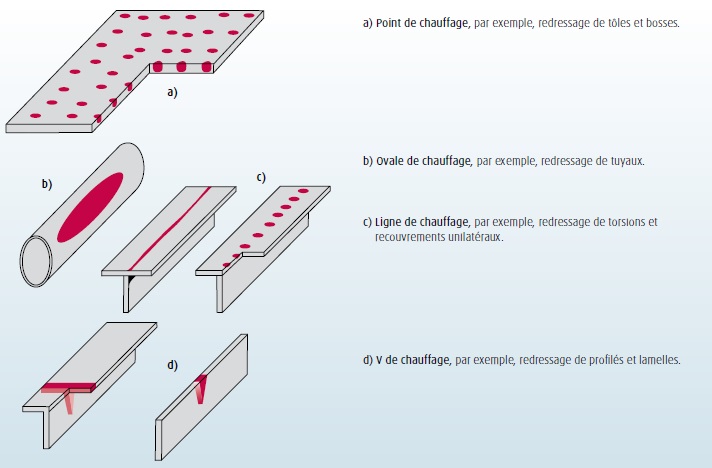 a)

b)

c)

d)

a) Point de chauffage, par exemple, redressage de tôles et bosses.

b) Ovale de chauffage, par exemple, redressage de tuyaux.

c) Ligne de chauffage, par exemple, redressage de torsions et recouvrements unilatéraux.

d) V de chauffage, par exemple, redressage de profilés et lamelles.