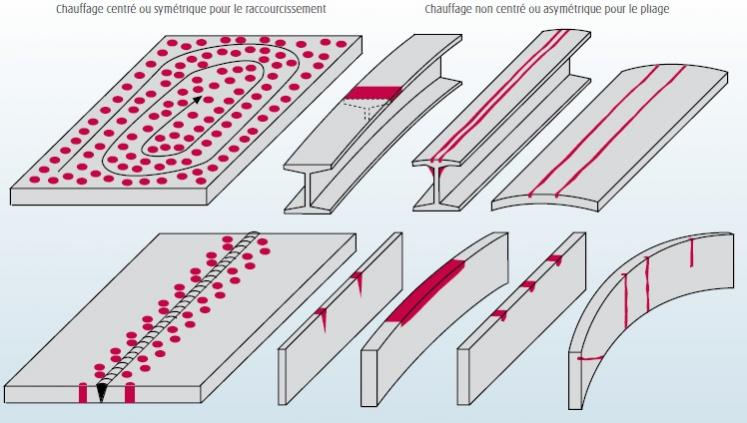 Chauffage centré ou symétrique pour le raccourcissement

Chauffage non centré ou asymétrique pour le pliage